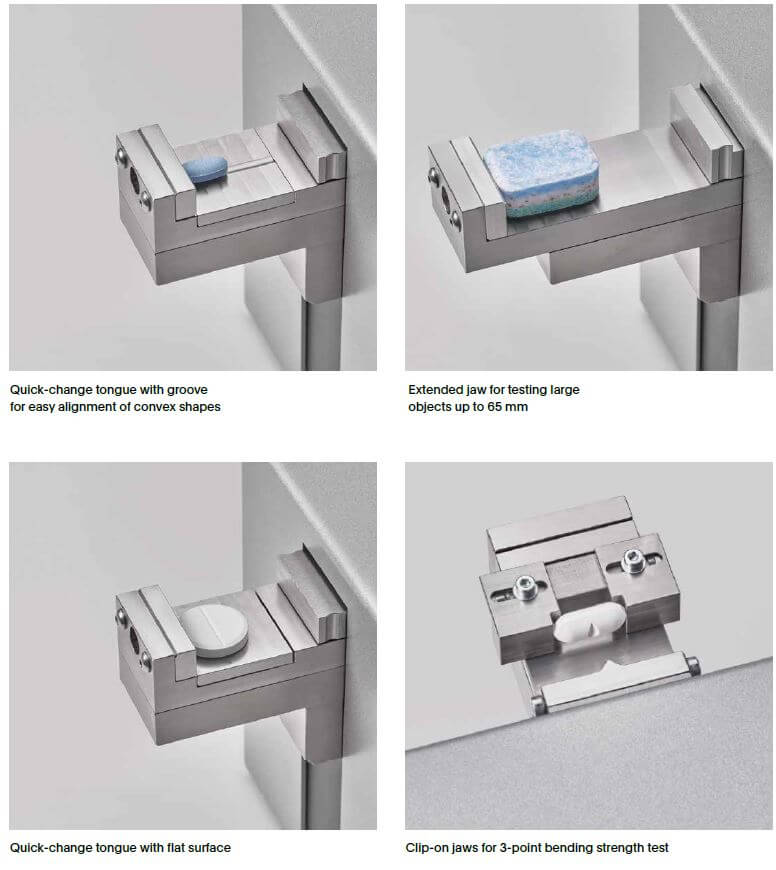 Quick-change tongue with groove for easy alignment of convex shapes

Extended jaw for testing large objects up to 65 mm

Quick-change tongue with flat surface

Clip-on jaws for 3-point bending strength test