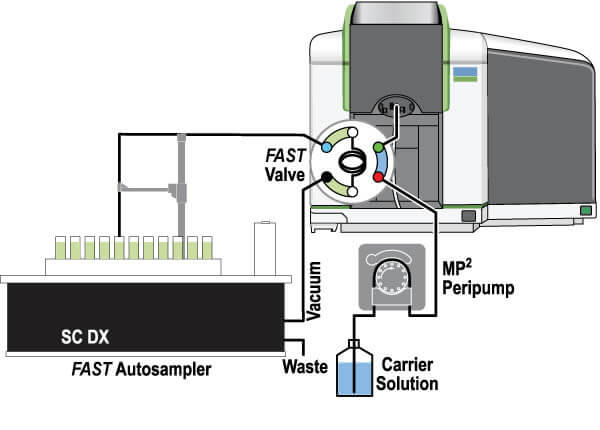 FAST Valve

Vacuum

MP$^2$ Peripump

SC DX

FAST Autosampler

Waste

Carrier Solution