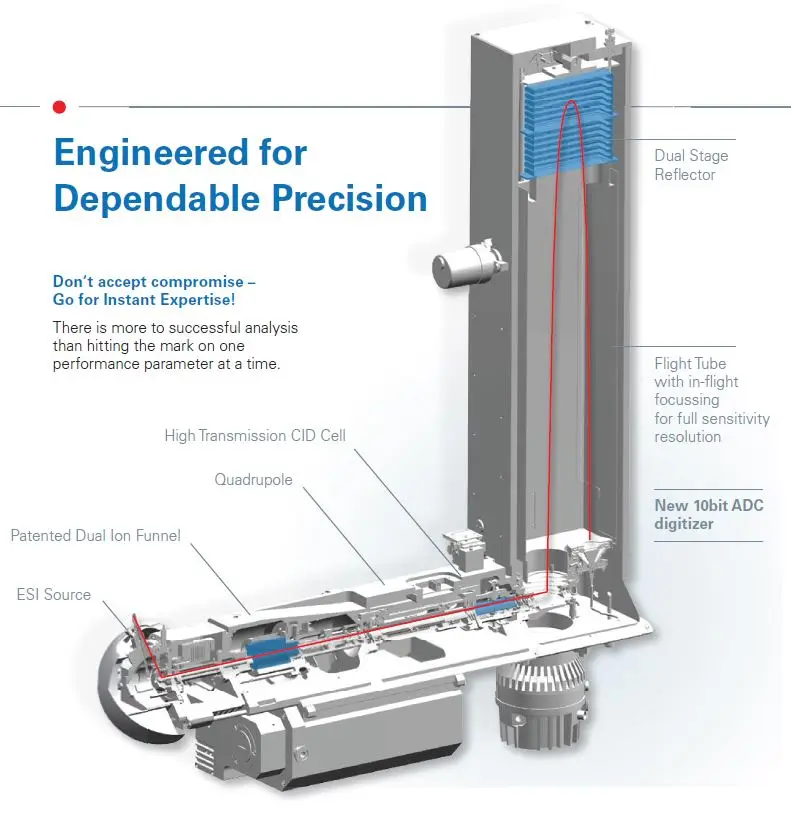 Engineered for Dependable Precision

Don't accept compromise – Go for Instant Expertise!

There is more to successful analysis than hitting the mark on one performance parameter at a time.

Dual Stage Reflector

Flight Tube with in-flight focussing for full sensitivity resolution

New 10bit ADC digitizer

High Transmission CID Cell

Quadrupole

Patented Dual Ion Funnel

ESI Source