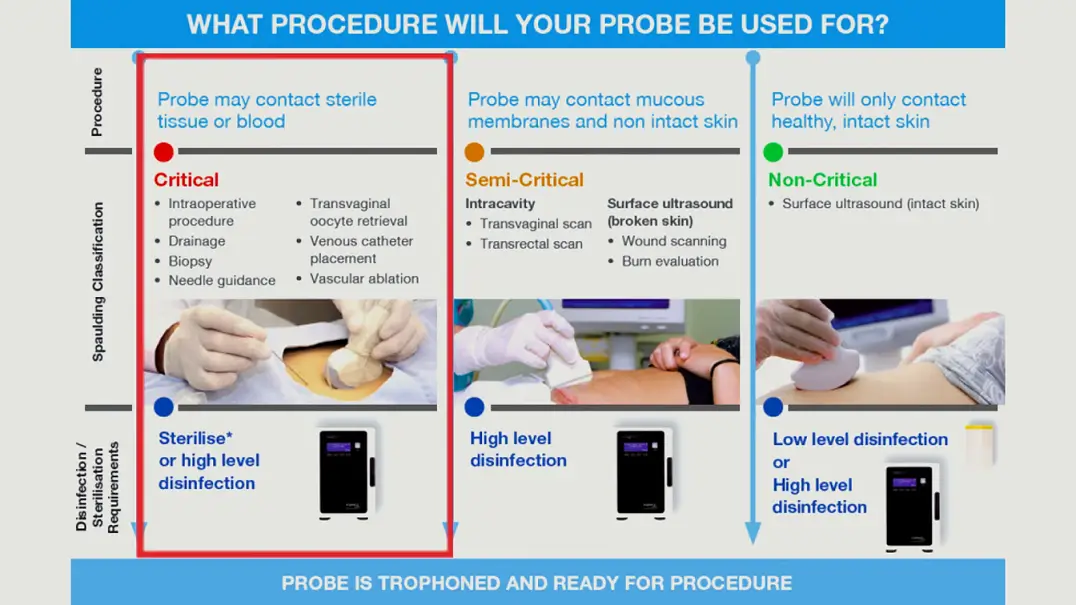 WHAT PROCEDURE WILL YOUR PROBE BE USED FOR?

Procedure

Spaulding Classification

Disinfection / Sterilisation Requirements

Probe may contact sterile tissue or blood

Critical

- Intraoperative procedure
- Drainage
- Biopsy
- Needle guidance

- Transvaginal oocyte retrieval
- Venous catheter placement
- Vascular ablation

Sterilise* or high level disinfection

Probe may contact mucous membranes and non intact skin

Semi-Critical

Intracavity
- Transvaginal scan
- Transrectal scan

Surface ultrasound (broken skin)
- Wound scanning
- Burn evaluation

High level disinfection

Probe will only contact healthy, intact skin

Non-Critical

- Surface ultrasound (intact skin)

Low level disinfection or High level disinfection

PROBE IS TROPHONED AND READY FOR PROCEDURE