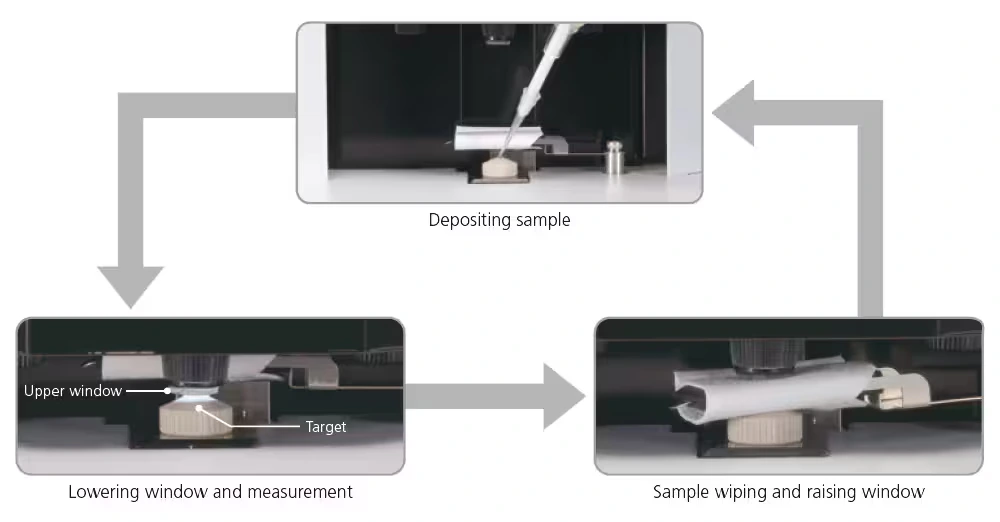 Depositing sample

Upper window

Target

Lowering window and measurement

Sample wiping and raising window